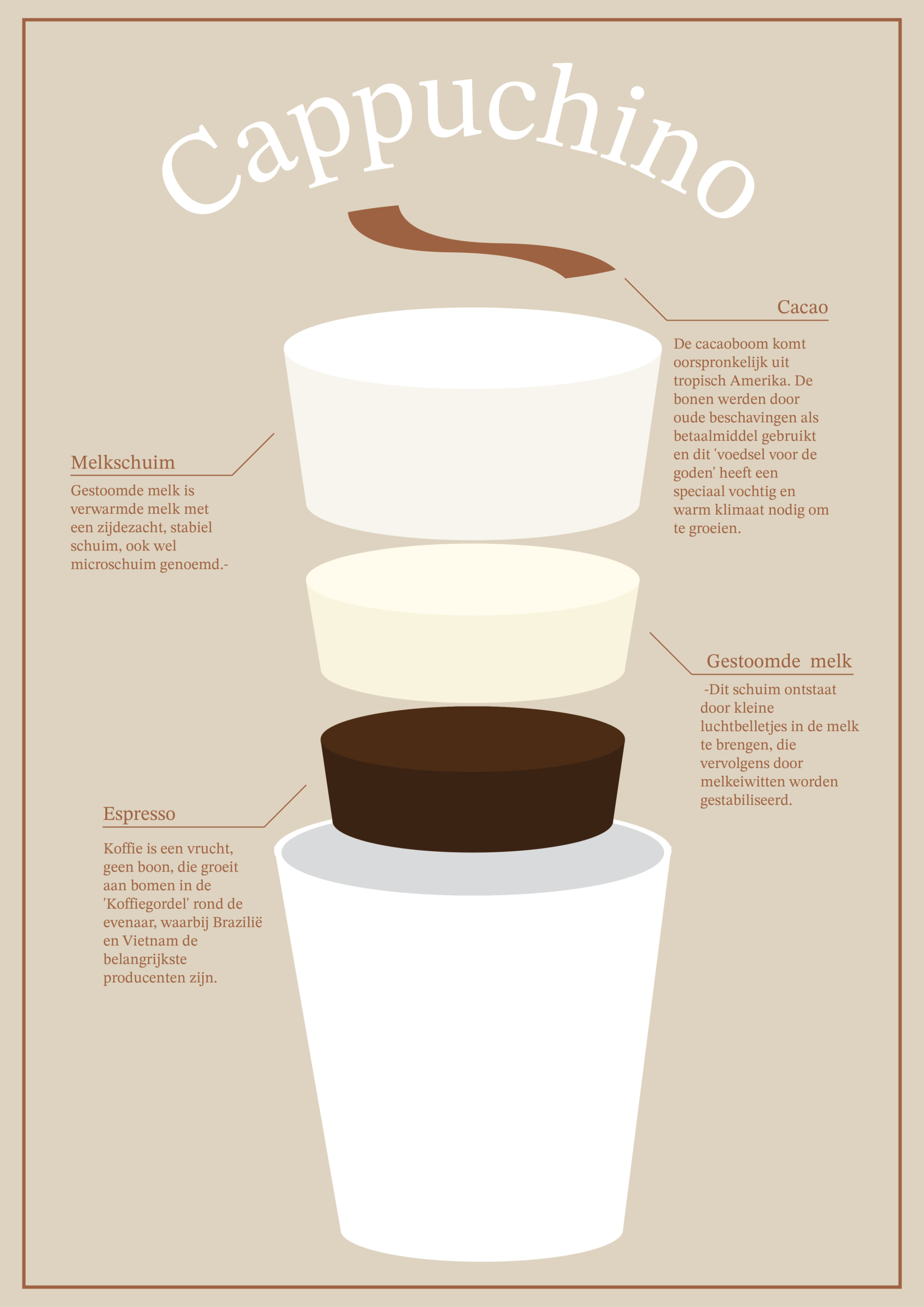 Cappuchino

Cacao

De cacaoboom komt oorspronkelijk uit tropisch Amerika. De bonen werden door oude beschavingen als betaalmiddel gebruikt en dit 'voedsel voor de goden' heeft een speciaal vochtig en warm klimaat nodig om te groeien.

Melkschuim

Gestoomde melk is verwarmde melk met een zijdezacht, stabiel schuim, ook wel microschuim genoemd.-

Gestoomde melk

-Dit schuim ontstaat door kleine luchtbelletjes in de melk te brengen, die vervolgens door melkeiwitten worden gestabiliseerd.

Espresso

Koffie is een vrucht, geen boon, die groeit aan bomen in de 'Koffiegordel' rond de evenaar, waarbij Brazilië en Vietnam de belangrijkste producenten zijn.